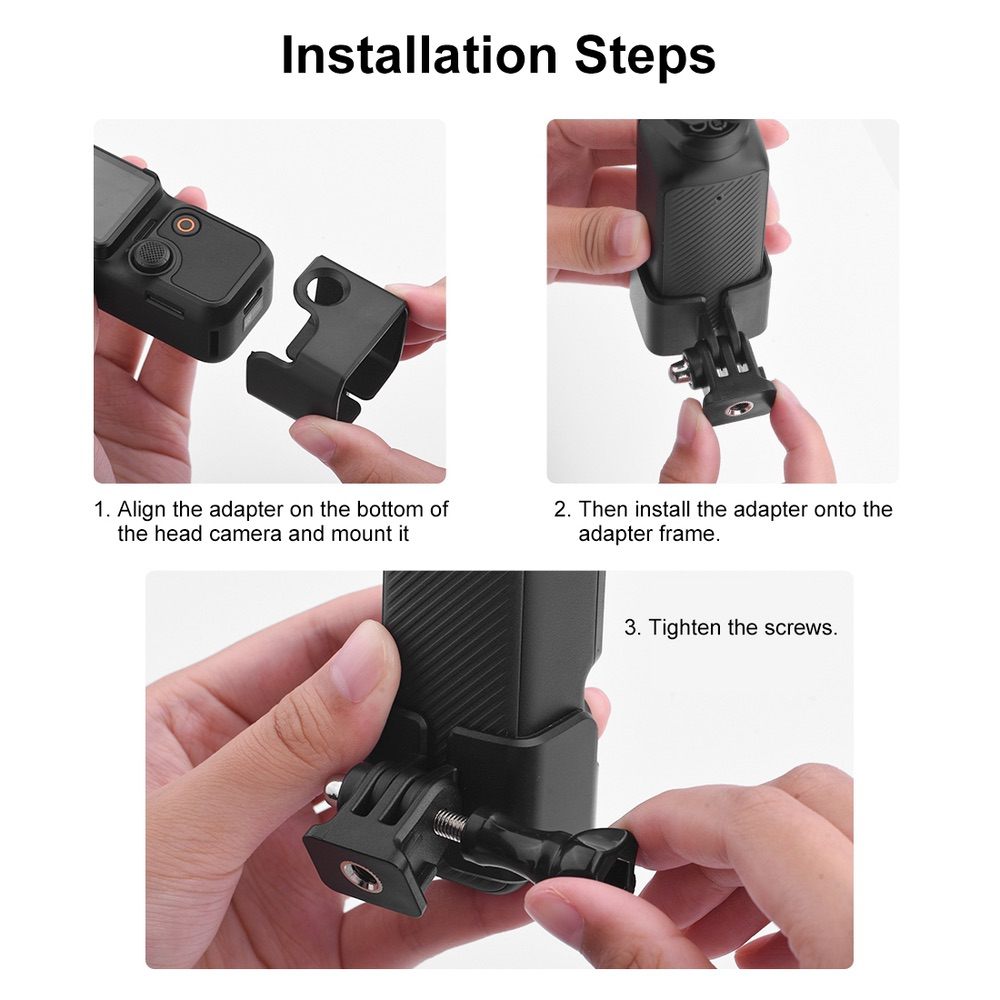 Installation Steps

1. Align the adapter on the bottom of the head camera and mount it

2. Then install the adapter onto the adapter frame.

3. Tighten the screws.