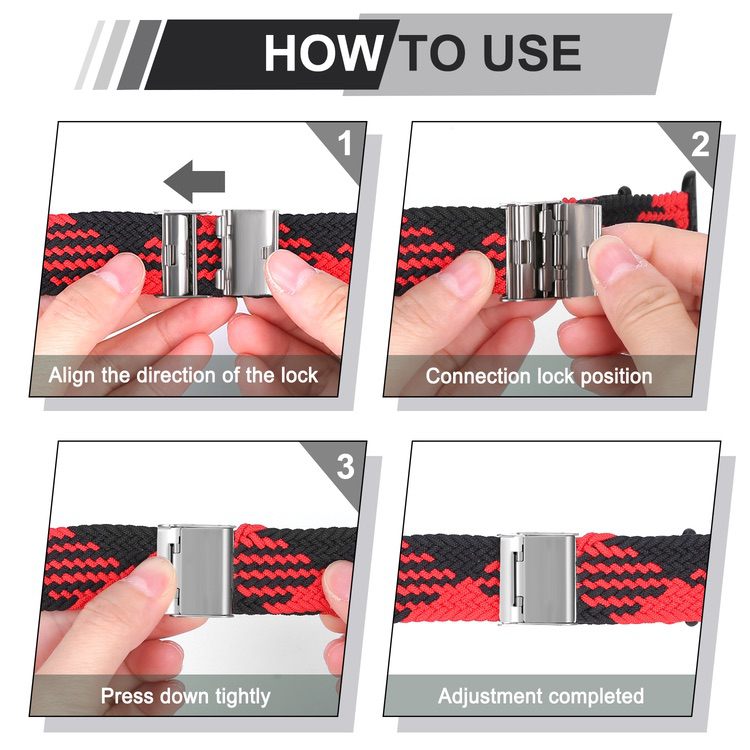 HOW TO USE

1
Align the direction of the lock

2
Connection lock position

3
Press down tightly

Adjustment completed