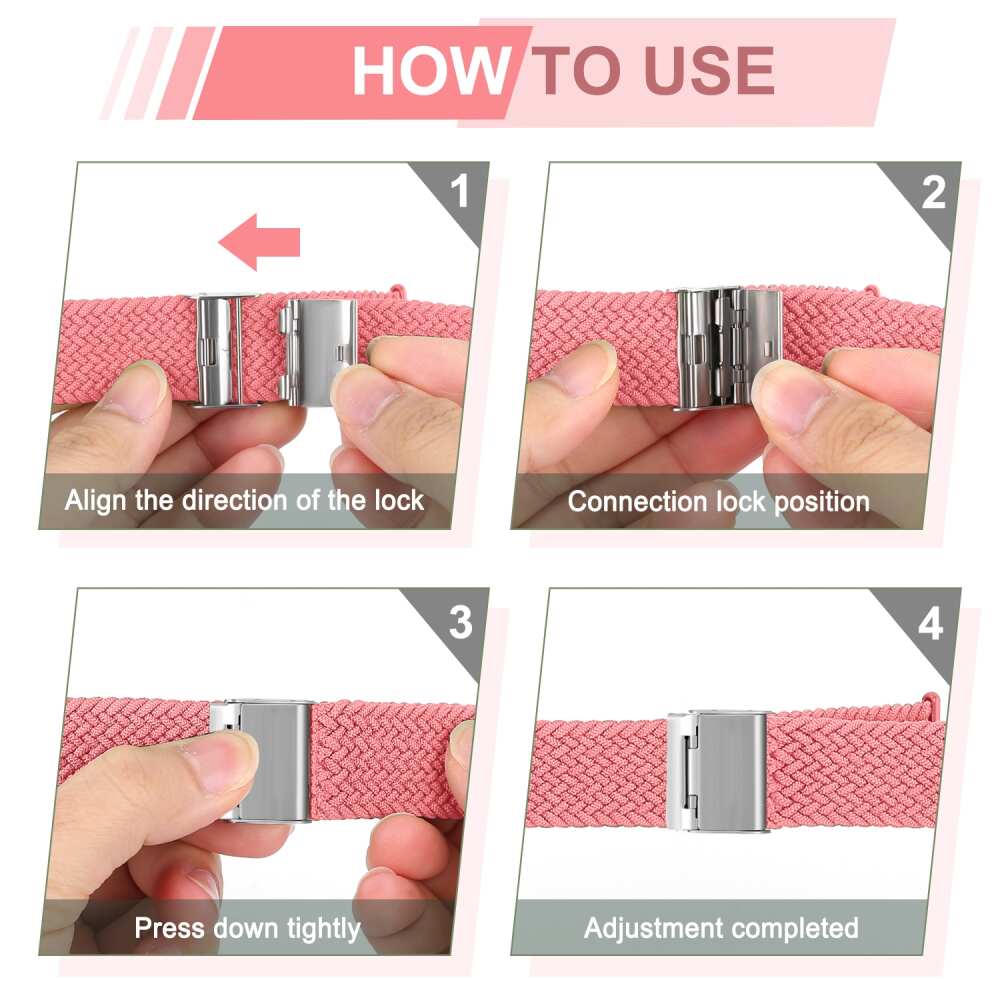 HOW TO USE

1

Align the direction of the lock

2

Connection lock position

3

Press down tightly

4

Adjustment completed