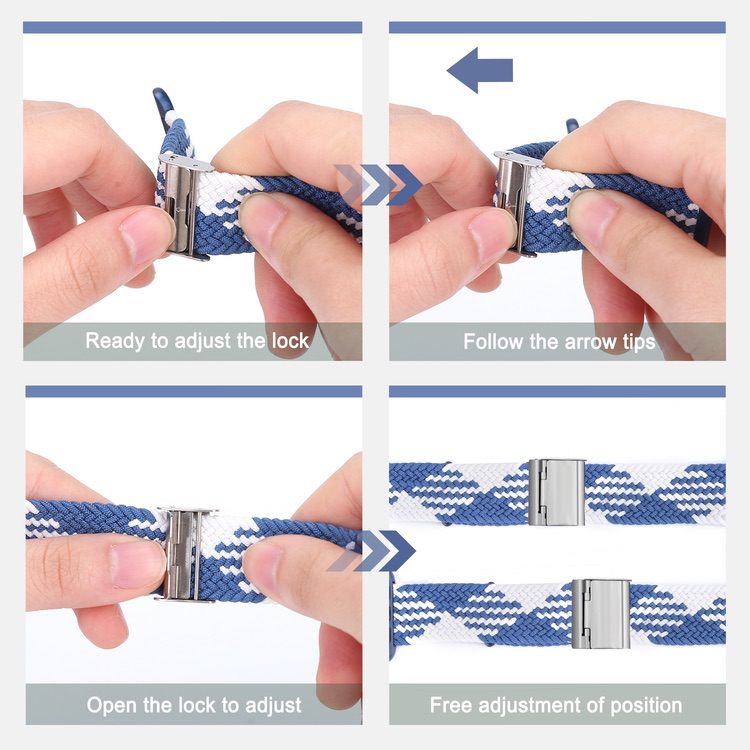 Ready to adjust the lock

Follow the arrow tips

Open the lock to adjust

Free adjustment of position