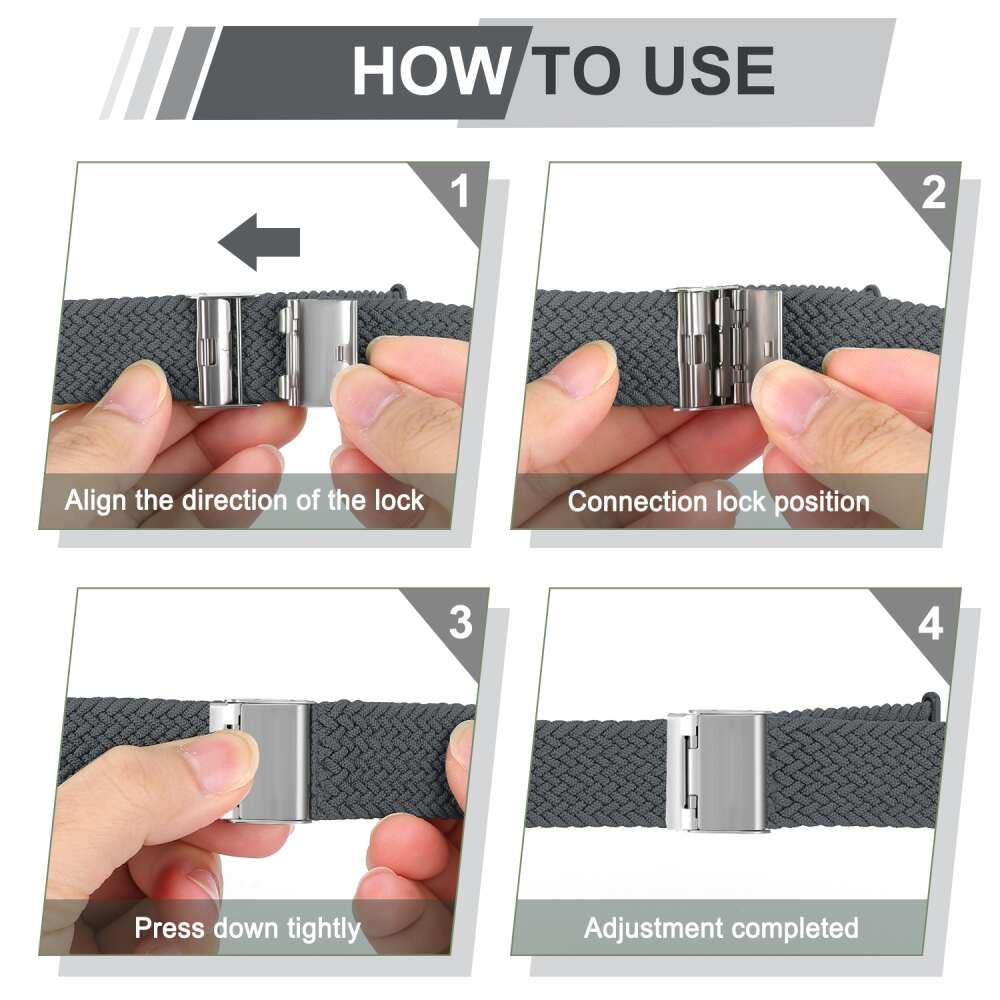 HOW TO USE

1
Align the direction of the lock

2
Connection lock position

3
Press down tightly

4
Adjustment completed