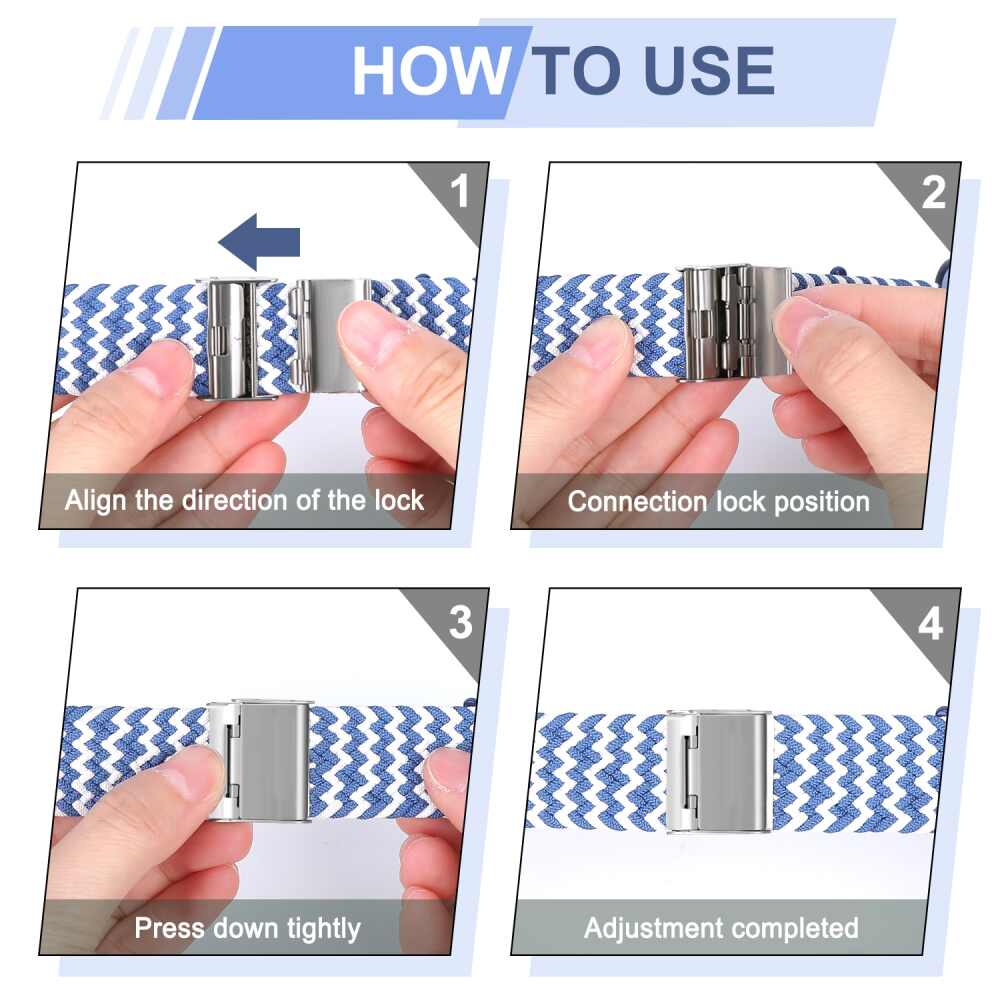 HOW TO USE

1

Align the direction of the lock

2

Connection lock position

3

Press down tightly

4

Adjustment completed