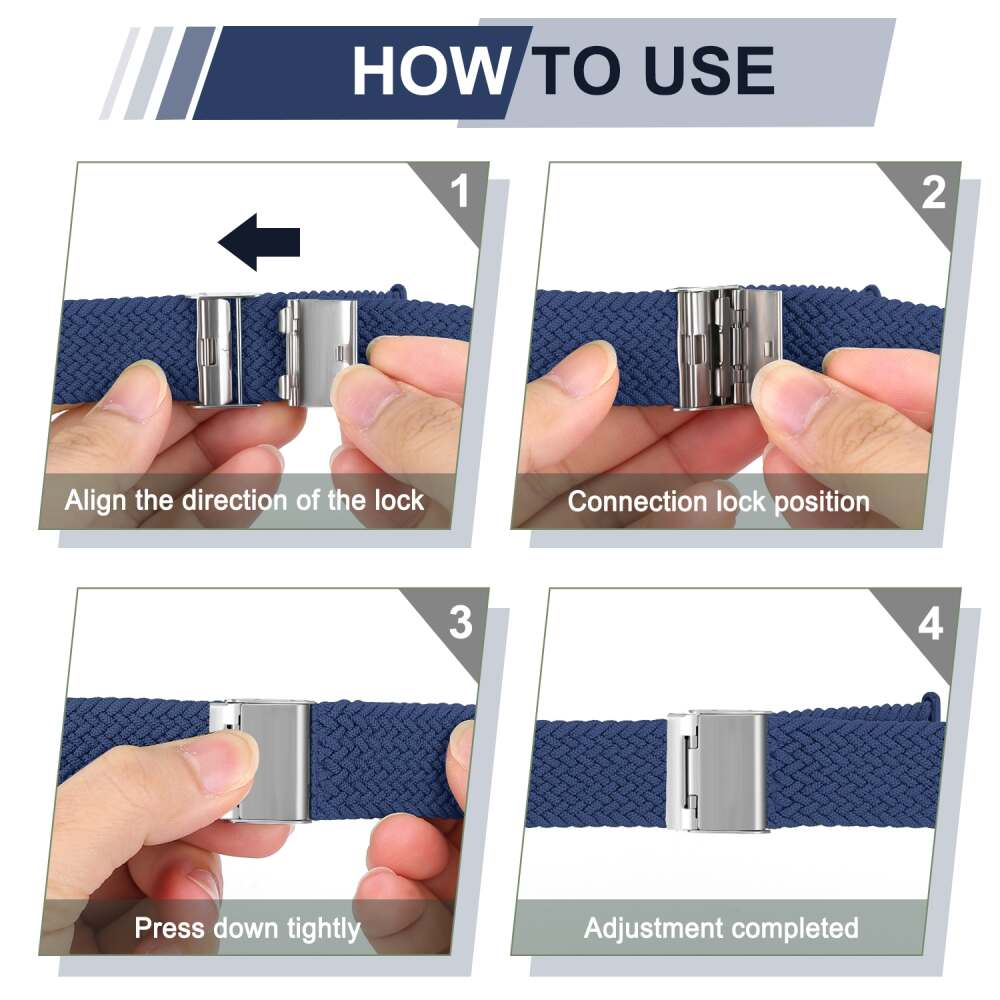 HOW TO USE

1

Align the direction of the lock

2

Connection lock position

3

Press down tightly

4

Adjustment completed