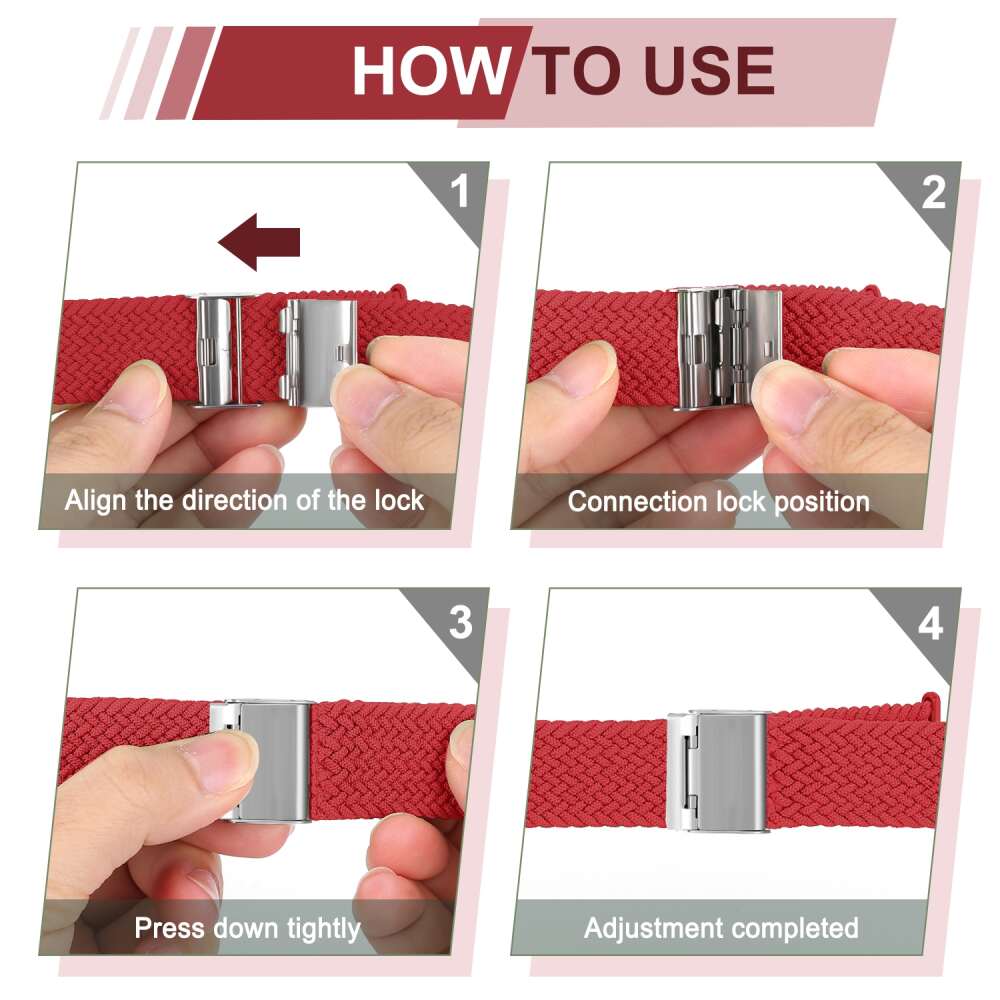 HOW TO USE

1

Align the direction of the lock

2

Connection lock position

3

Press down tightly

4

Adjustment completed