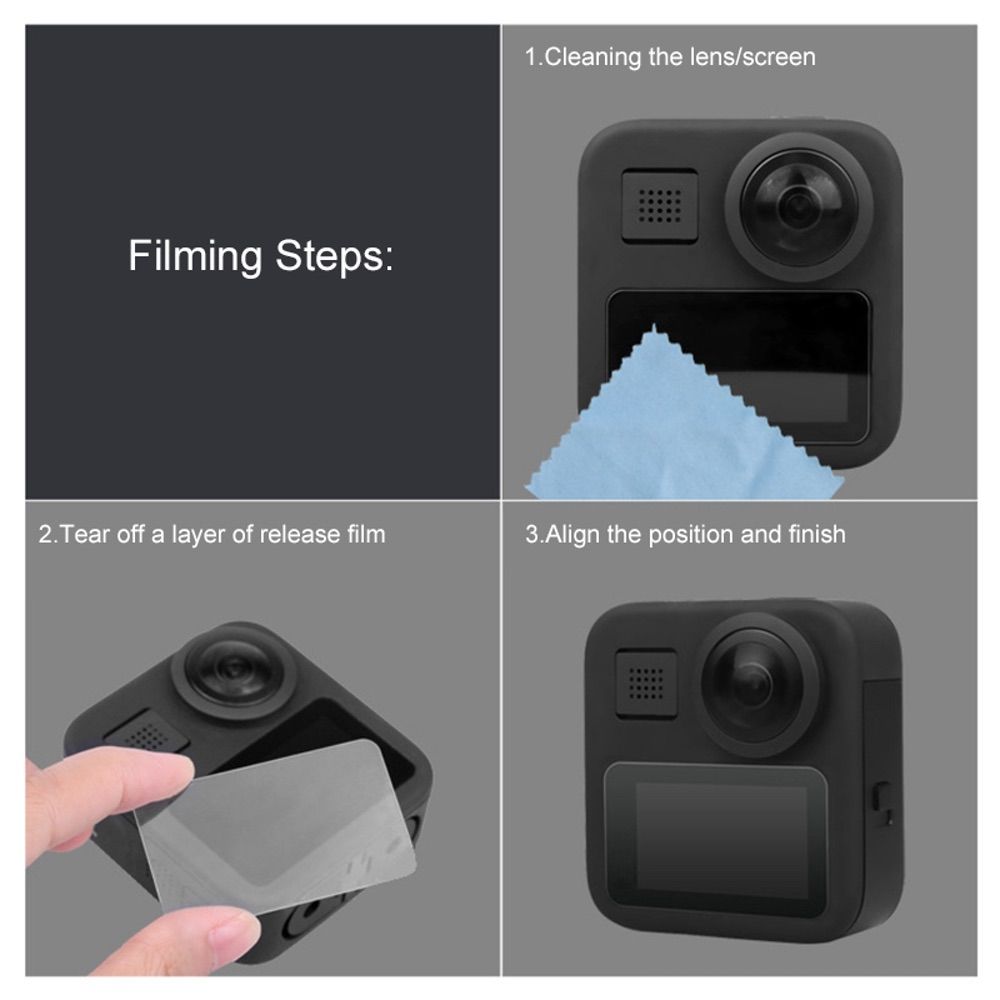 Filming Steps:

1.Cleaning the lens/screen

2.Tear off a layer of release film

3.Align the position and finish