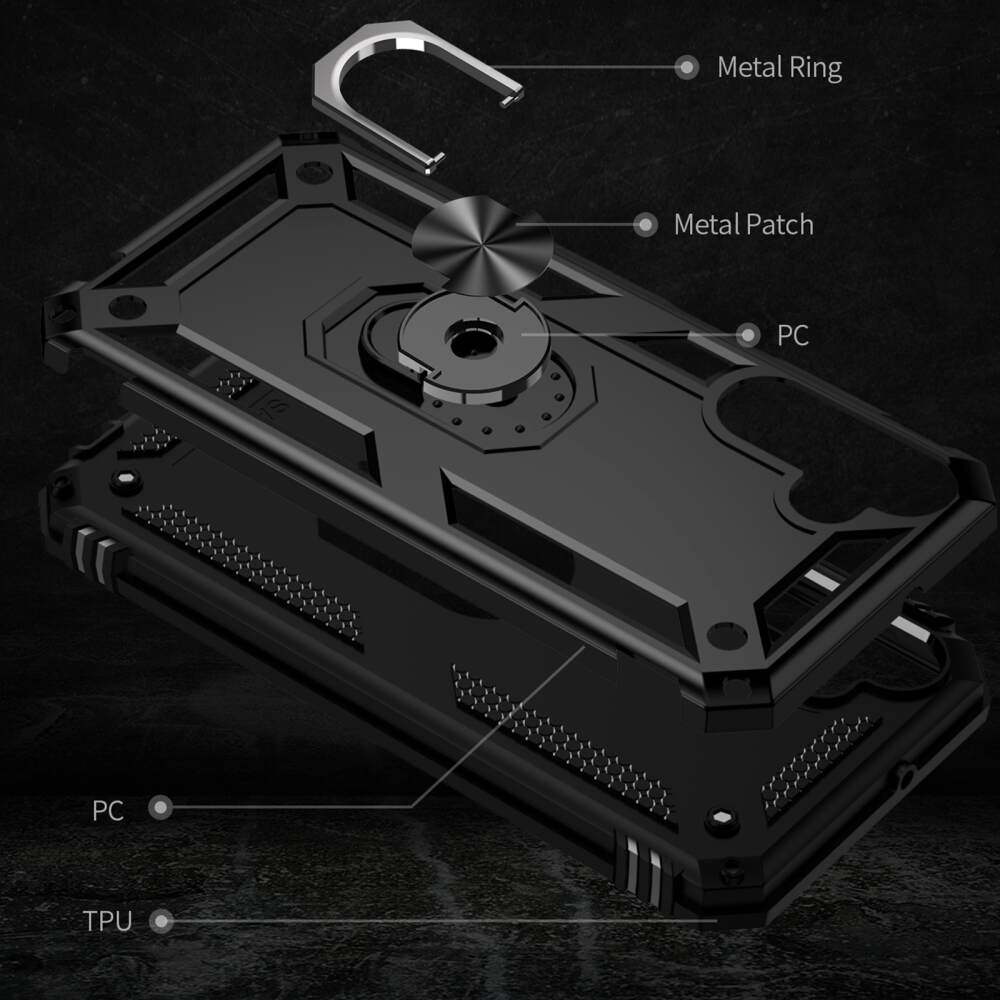 Metal Ring

Metal Patch

PC

PC

TPU