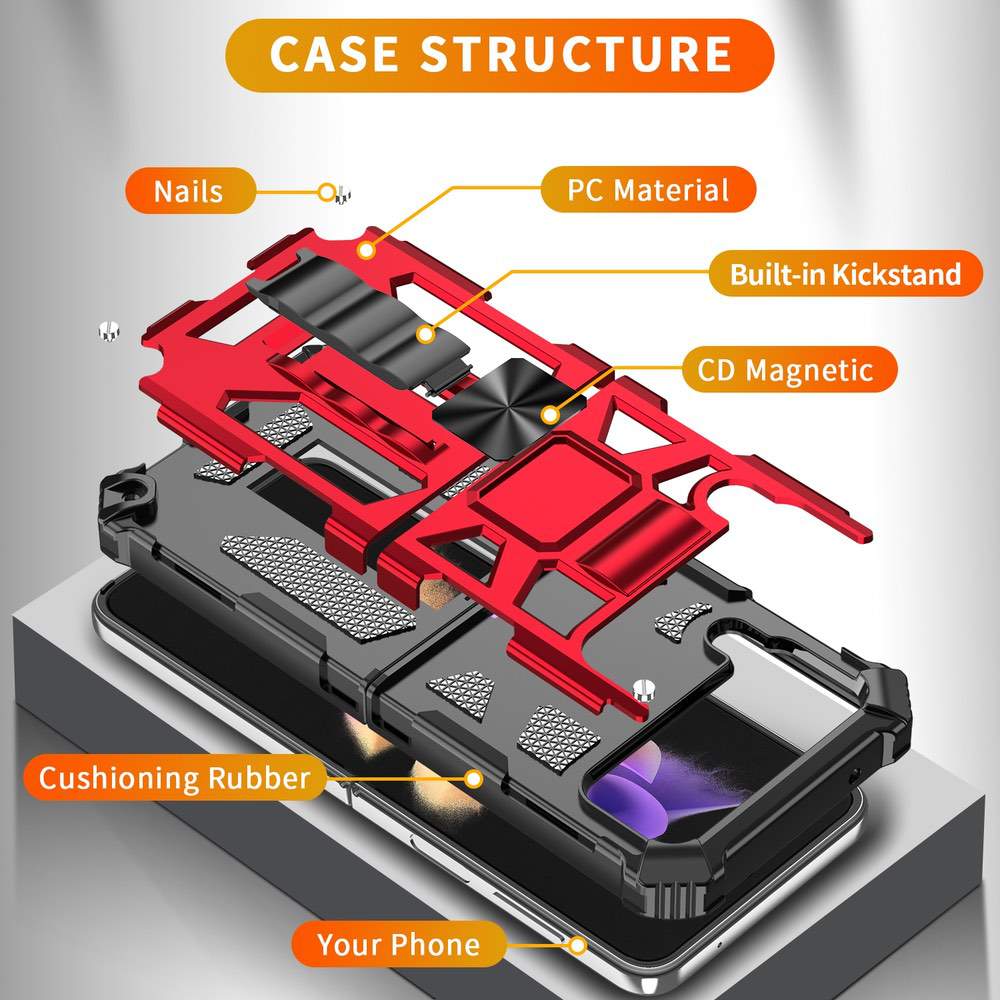 CASE STRUCTURE

Nails

PC Material

Built-in Kickstand

CD Magnetic

Cushioning Rubber

Your Phone