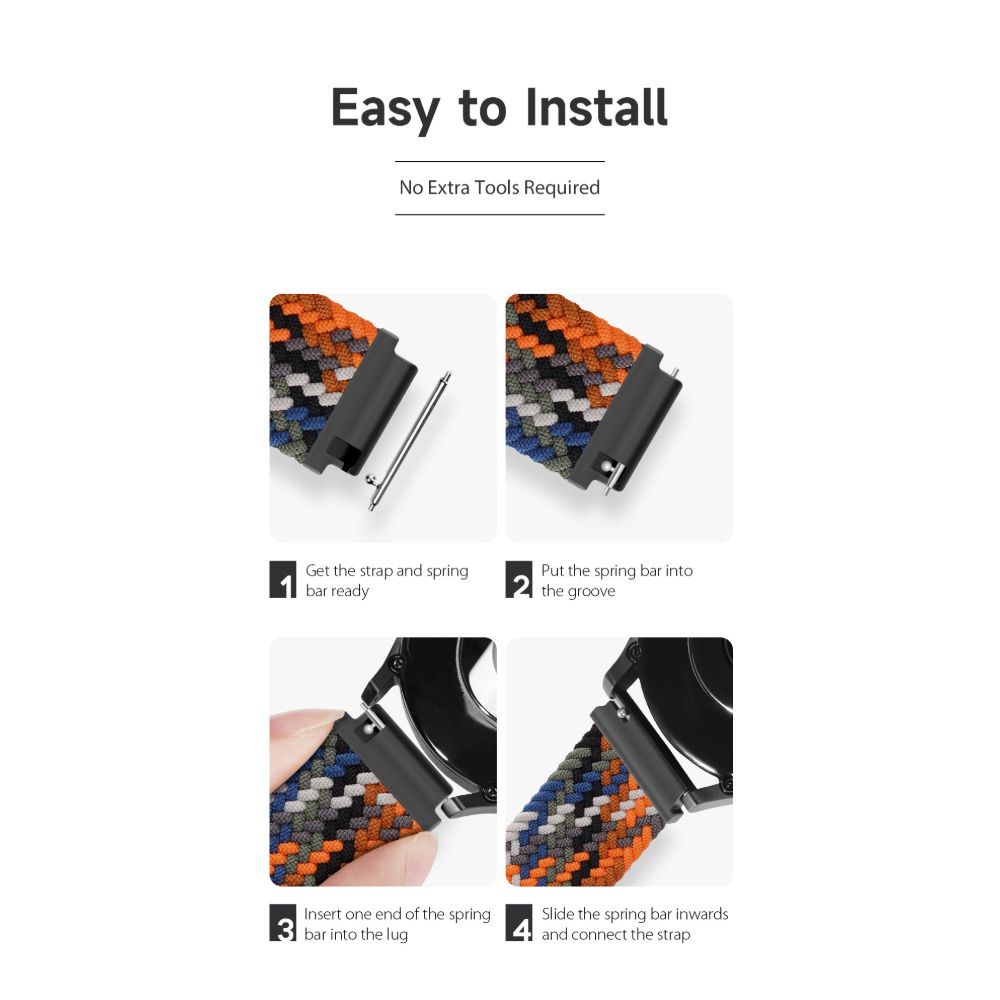 Easy to Install

No Extra Tools Required

1 Get the strap and spring bar ready

2 Put the spring bar into the groove

3 Insert one end of the spring bar into the lug

4 Slide the spring bar inwards and connect the strap