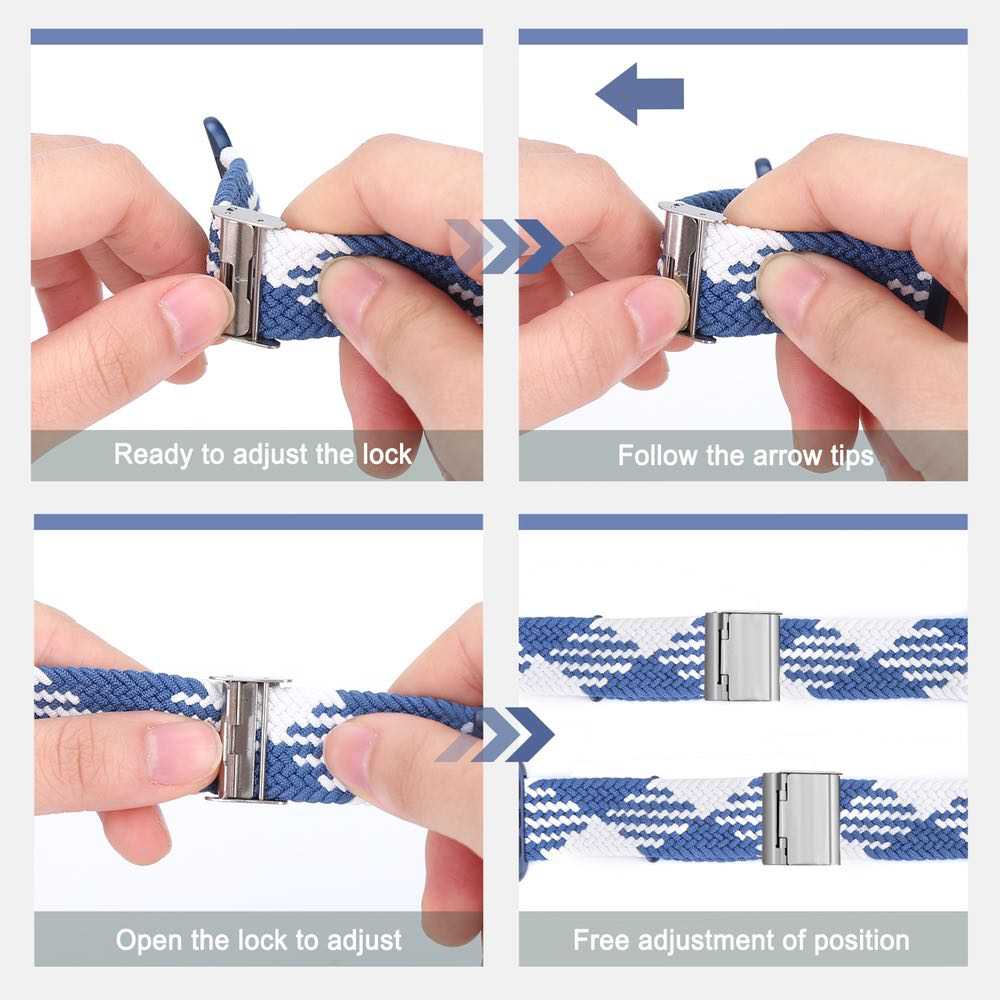 Ready to adjust the lock

Follow the arrow tips

Open the lock to adjust

Free adjustment of position