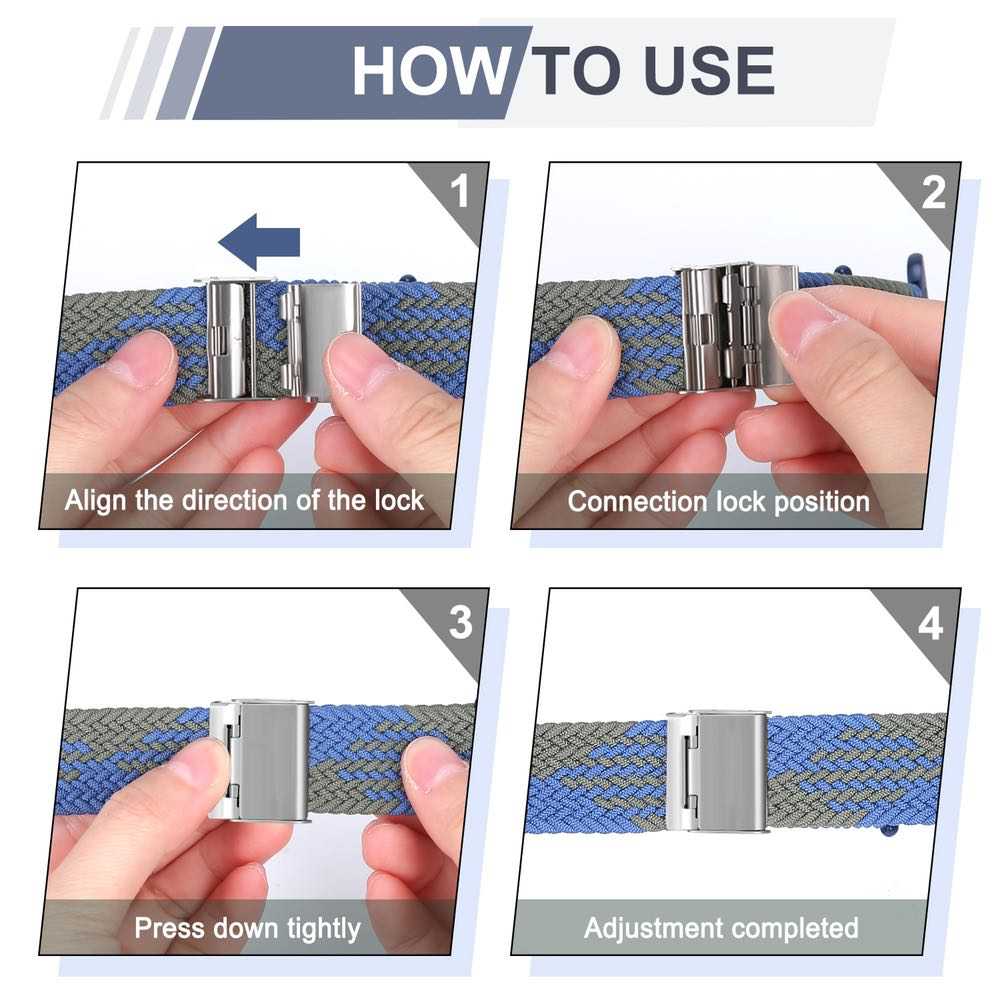 HOW TO USE

1
Align the direction of the lock

2
Connection lock position

3
Press down tightly

4
Adjustment completed