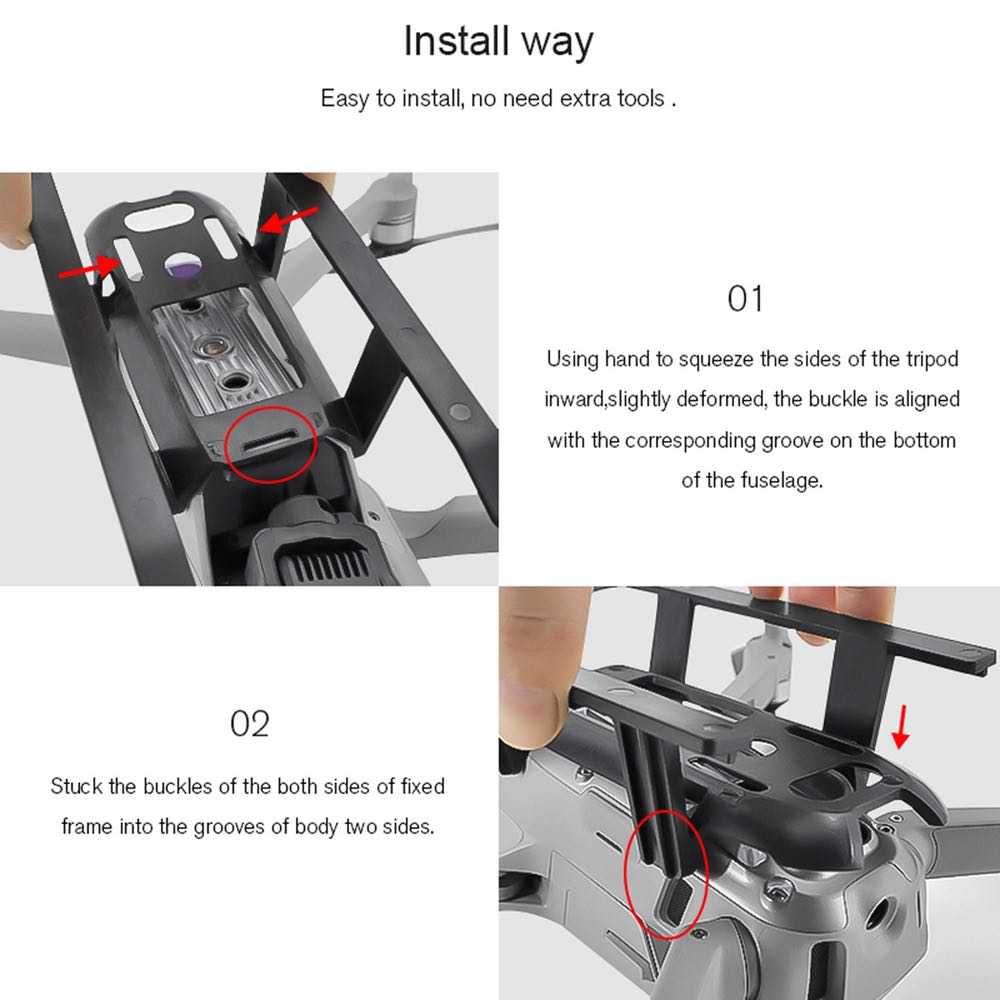 Install way

Easy to install, no need extra tools .

01

Using hand to squeeze the sides of the tripod inward,slightly deformed, the buckle is aligned with the corresponding groove on the bottom of the fuselage.

02

Stuck the buckles of the both sides of fixed frame into the grooves of body two sides.