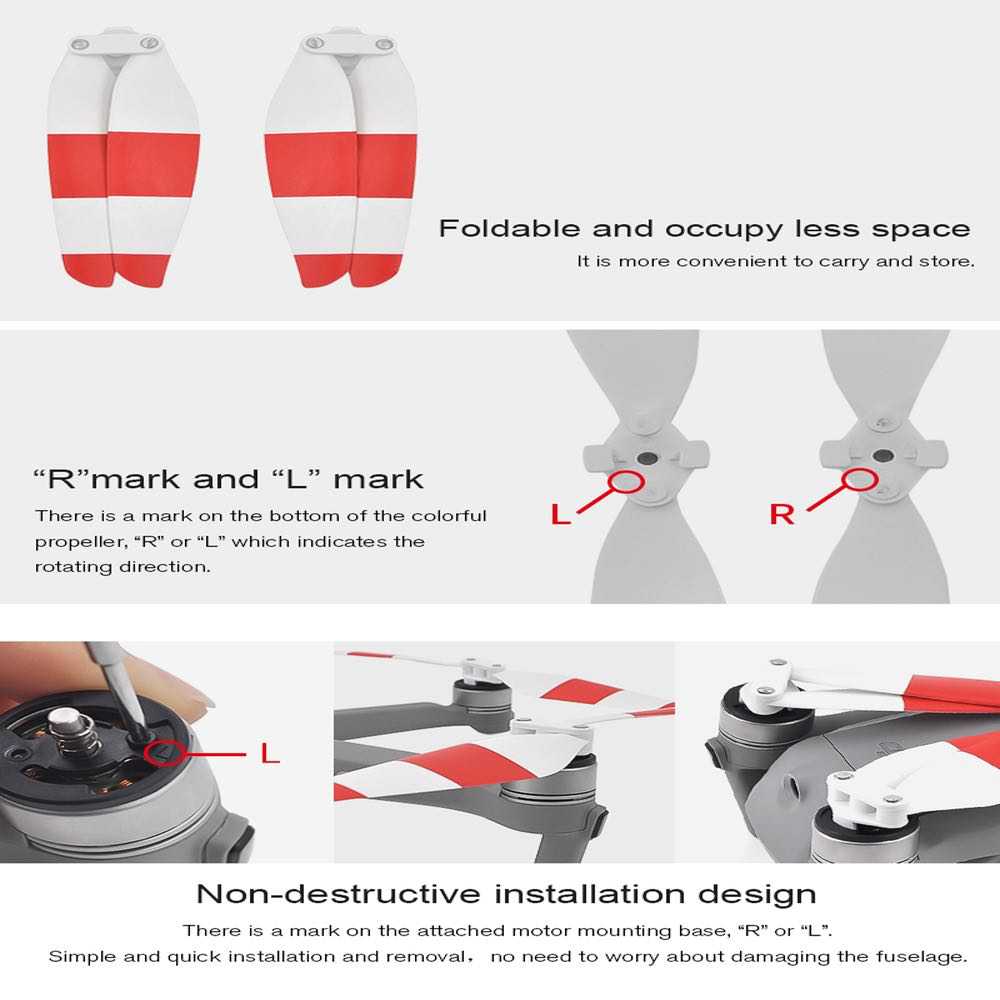 Foldable and occupy less space
It is more convenient to carry and store.

“R”mark and “L” mark
There is a mark on the bottom of the colorful propeller, “R” or “L” which indicates the rotating direction.

L

R

L

Non-destructive installation design
There is a mark on the attached motor mounting base, “R” or “L”.
Simple and quick installation and removal， no need to worry about damaging the fuselage.