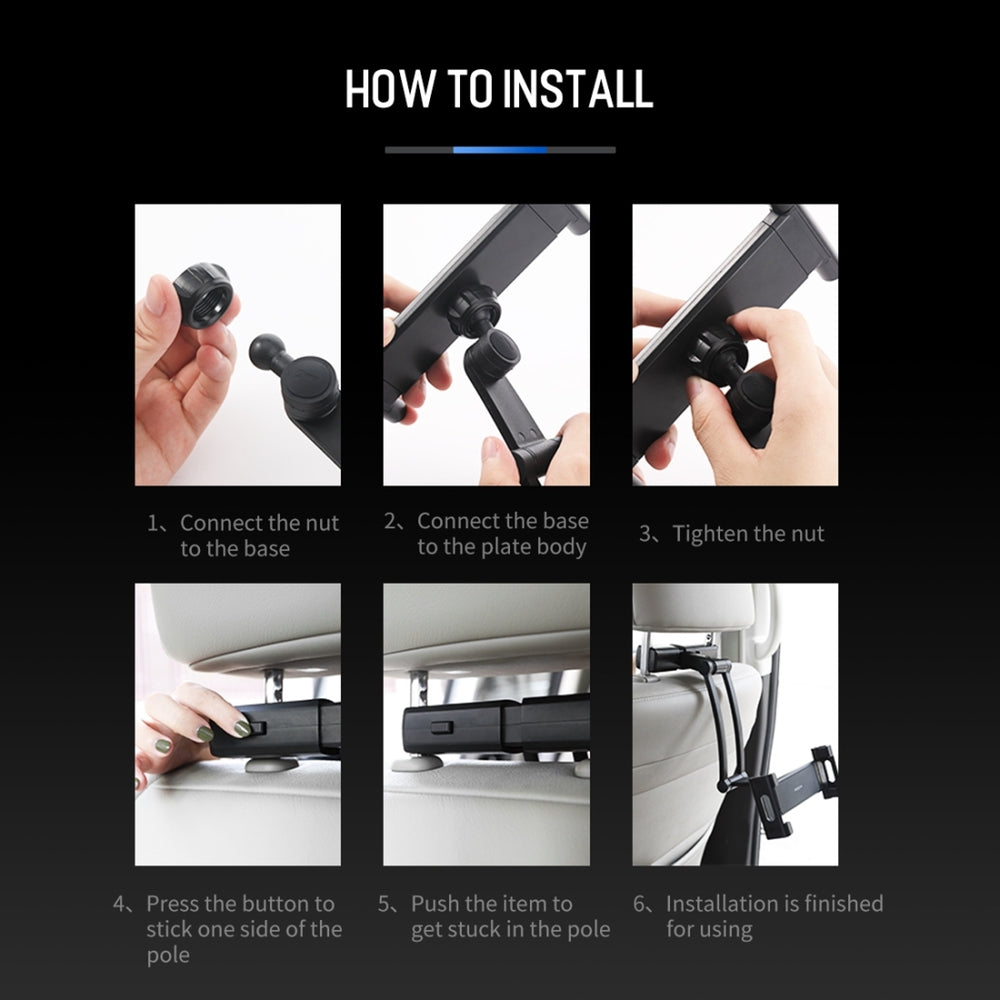 HOW TO INSTALL

1、Connect the nut to the base

2、Connect the base to the plate body

3、Tighten the nut

4、Press the button to stick one side of the pole

5、Push the item to get stuck in the pole

6、Installation is finished for using