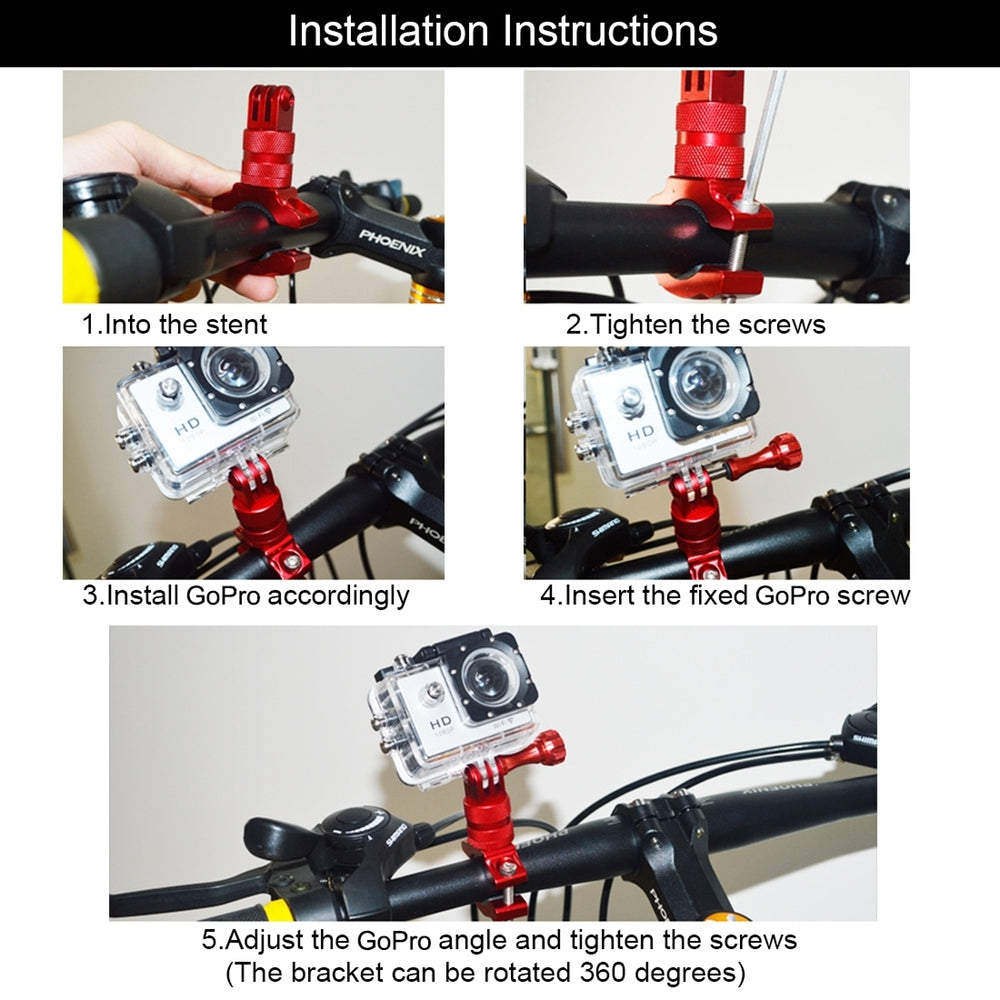 Installation Instructions

PHOENIX

1.Into the stent

2.Tighten the screws

HD

3.Install GoPro accordingly

HD

4.Insert the fixed GoPro screw

HD

5.Adjust the GoPro angle and tighten the screws
(The bracket can be rotated 360 degrees)