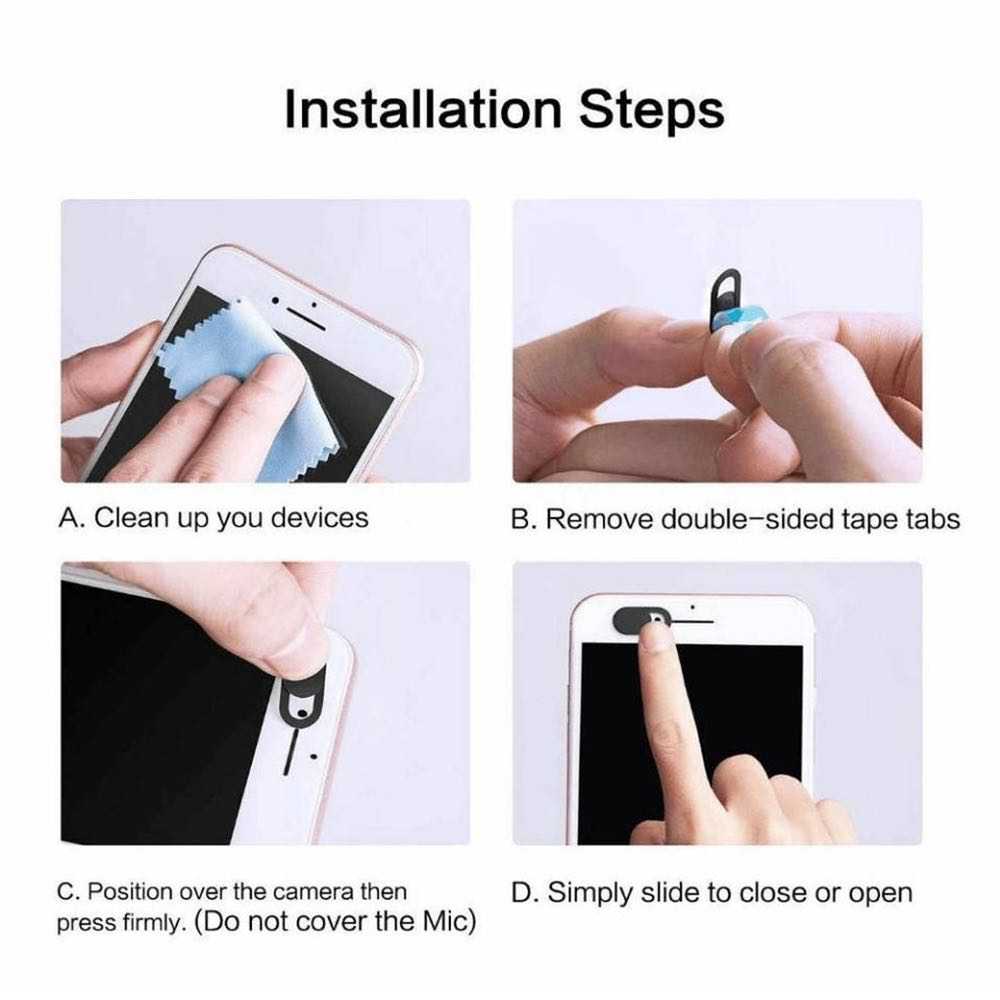 Installation Steps

A. Clean up you devices

B. Remove double-sided tape tabs

C. Position over the camera then press firmly. (Do not cover the Mic)

D. Simply slide to close or open