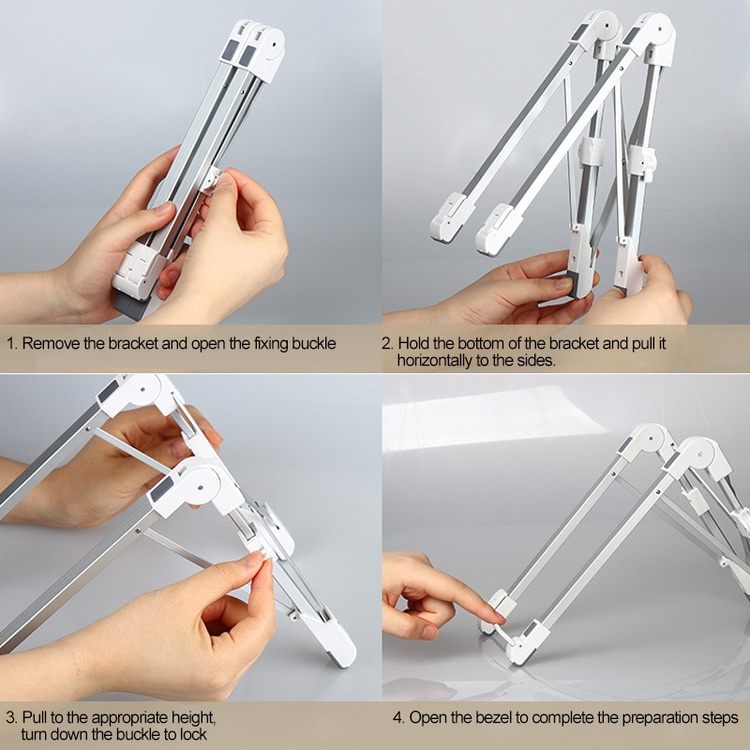 1. Remove the bracket and open the fixing buckle

2. Hold the bottom of the bracket and pull it horizontally to the sides.

3. Pull to the appropriate height, turn down the buckle to lock

4. Open the bezel to complete the preparation steps